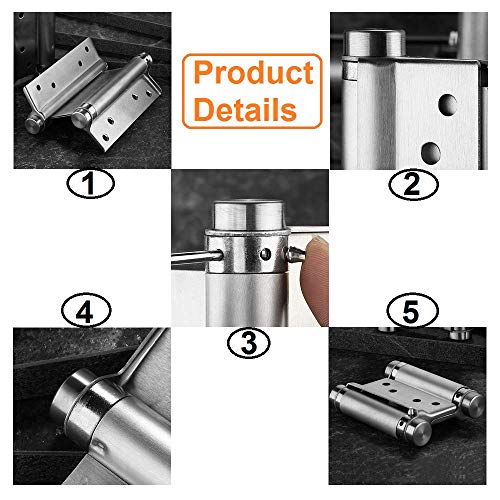 Product Details

1

2

3

4

5