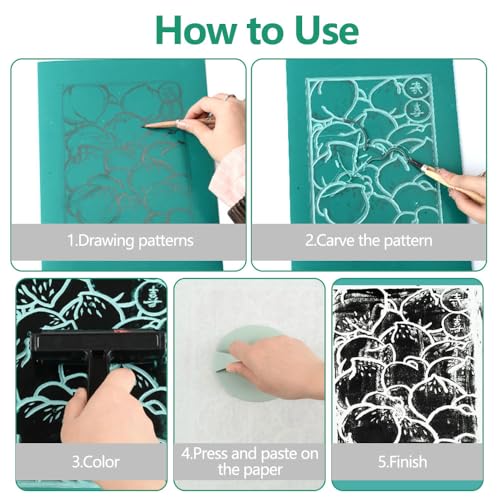 How to Use

1.Drawing patterns

2.Carve the pattern

3.Color

4.Press and paste on the paper

5.Finish