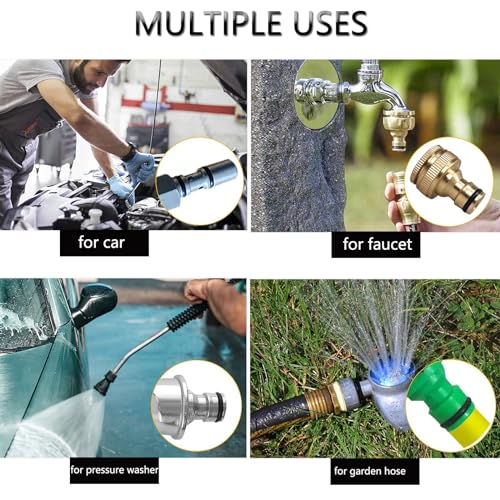 MULTIPLE USES

for car

for faucet

for pressure washer

for garden hose