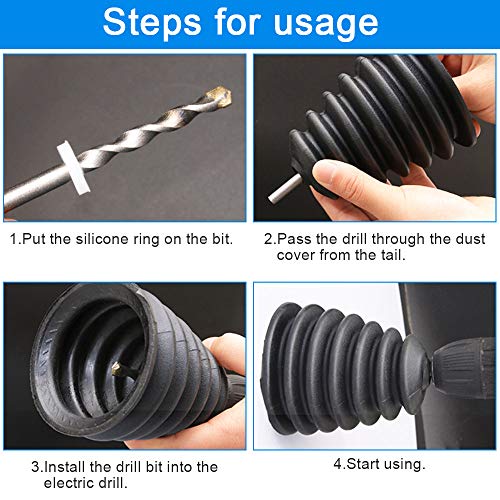 Steps for usage

1.Put the silicone ring on the bit.

2.Pass the drill through the dust cover from the tail.

3.Install the drill bit into the electric drill.

4.Start using.