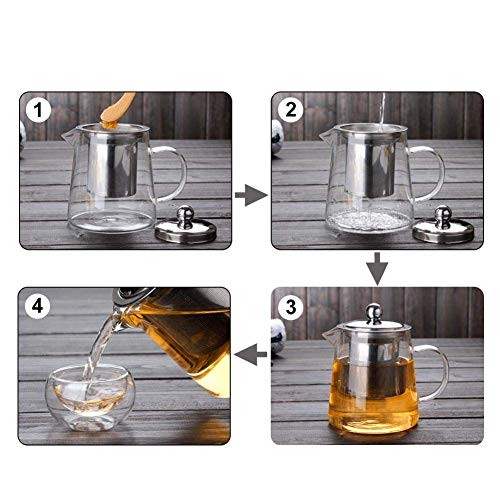 1

2

3

4