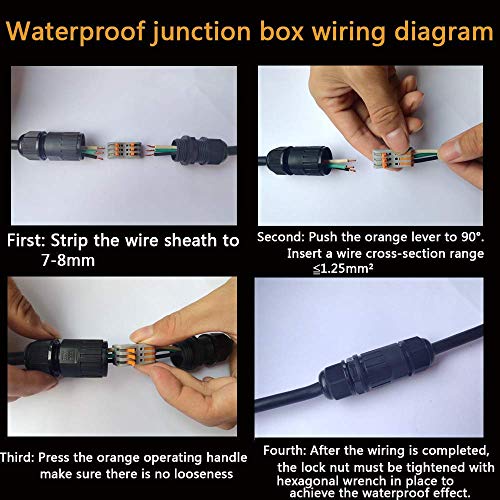 Waterproof junction box wiring diagram

First: Strip the wire sheath to 7-8mm

Second: Push the orange lever to 90°. Insert a wire cross-section range ≤1.25mm²

Third: Press the orange operating handle make sure there is no looseness

Fourth: After the wiring is completed, the lock nut must be tightened with hexagonal wrench in place to achieve the waterproof effect.