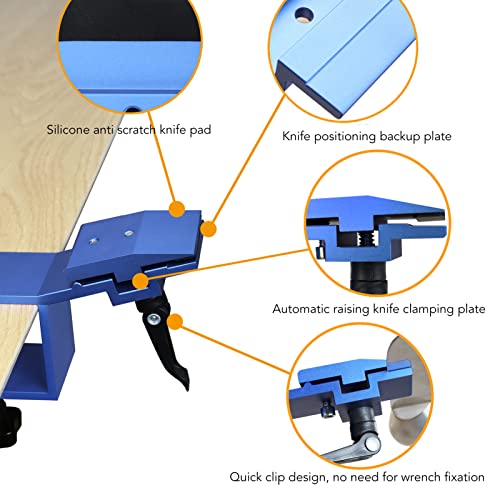 Silicone anti scratch knife pad

Knife positioning backup plate

Automatic raising knife clamping plate

Quick clip design, no need for wrench fixation