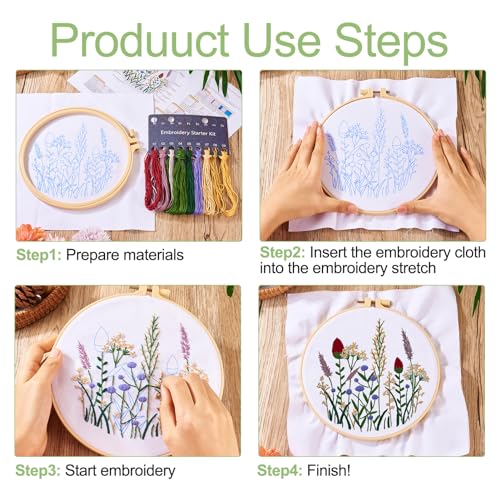 Produuct Use Steps

Embroidery Starter Kit

Step1: Prepare materials

Step2: Insert the embroidery cloth into the embroidery stretch

Step3: Start embroidery

Step4: Finish!