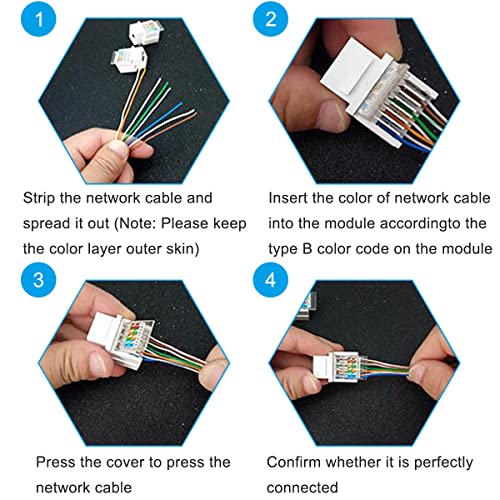 1

Strip the network cable and spread it out (Note: Please keep the color layer outer skin)

2

Insert the color of network cable into the module accordingto the type B color code on the module

3

Press the cover to press the network cable

4

Confirm whether it is perfectly connected