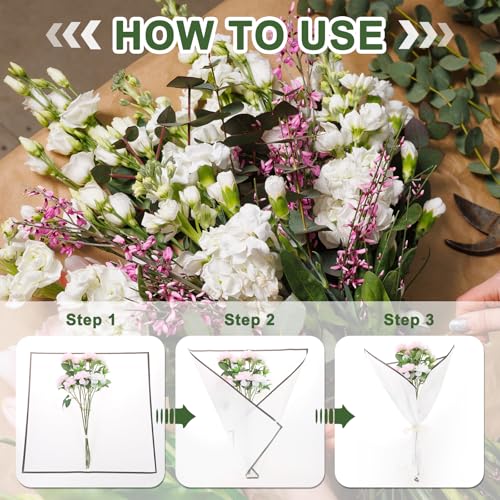 HOW TO USE

Step 1

Step 2

Step 3