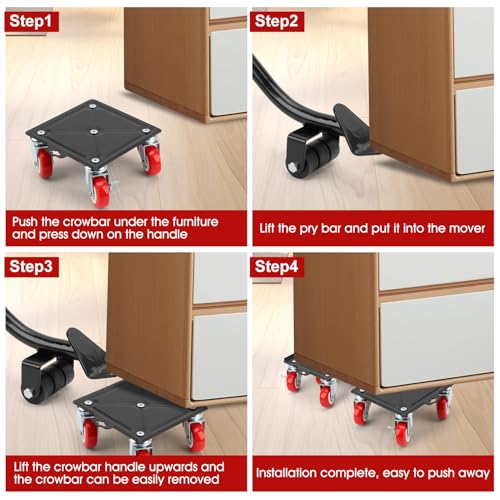 Step1

Push the crowbar under the furniture and press down on the handle

Step2

Lift the pry bar and put it into the mover

Step3

Lift the crowbar handle upwards and the crowbar can be easily removed

Step4

Installation complete, easy to push away