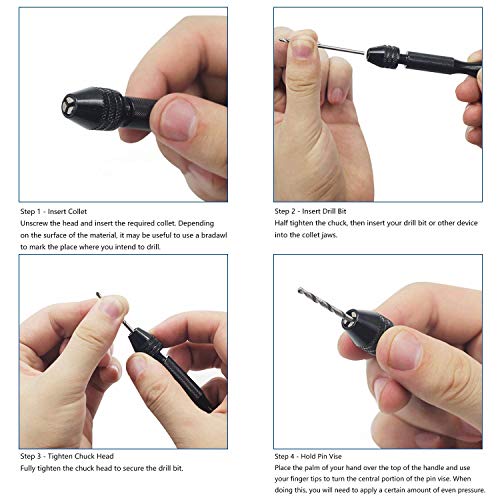 Step 1 - Insert Collet
Unscrew the head and insert the required collet. Depending on the surface of the material, it may be useful to use a bradawl to mark the place where you intend to drill.

Step 2 - Insert Drill Bit
Half tighten the chuck, then insert your drill bit or other device into the collet jaws.

Step 3 - Tighten Chuck Head
Fully tighten the chuck head to secure the drill bit.

Step 4 - Hold Pin Vise
Place the palm of your hand over the top of the handle and use your finger tips to turn the central portion of the pin vise. When doing this, you will need to apply a certain amount of even pressure.