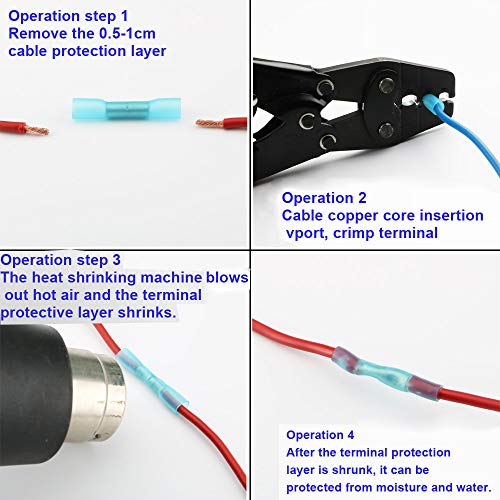 Operation step 1
Remove the 0.5-1cm cable protection layer

Operation 2
Cable copper core insertion vport, crimp terminal

Operation step 3
The heat shrinking machine blows out hot air and the terminal protective layer shrinks.

Operation 4
After the terminal protection layer is shrunk, it can be protected from moisture and water.