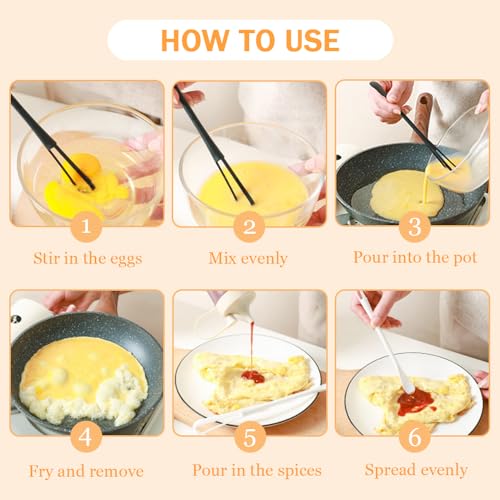 HOW TO USE

1
Stir in the eggs

2
Mix evenly

3
Pour into the pot

4
Fry and remove

5
Pour in the spices

6
Spread evenly