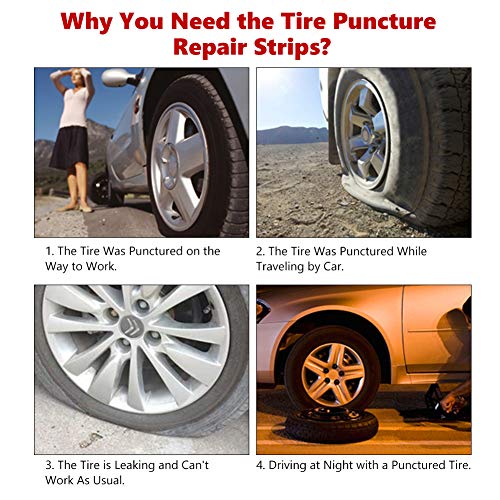 Why You Need the Tire Puncture Repair Strips?

1. The Tire Was Punctured on the Way to Work.

2. The Tire Was Punctured While Traveling by Car.

3. The Tire is Leaking and Can't Work As Usual.

4. Driving at Night with a Punctured Tire.