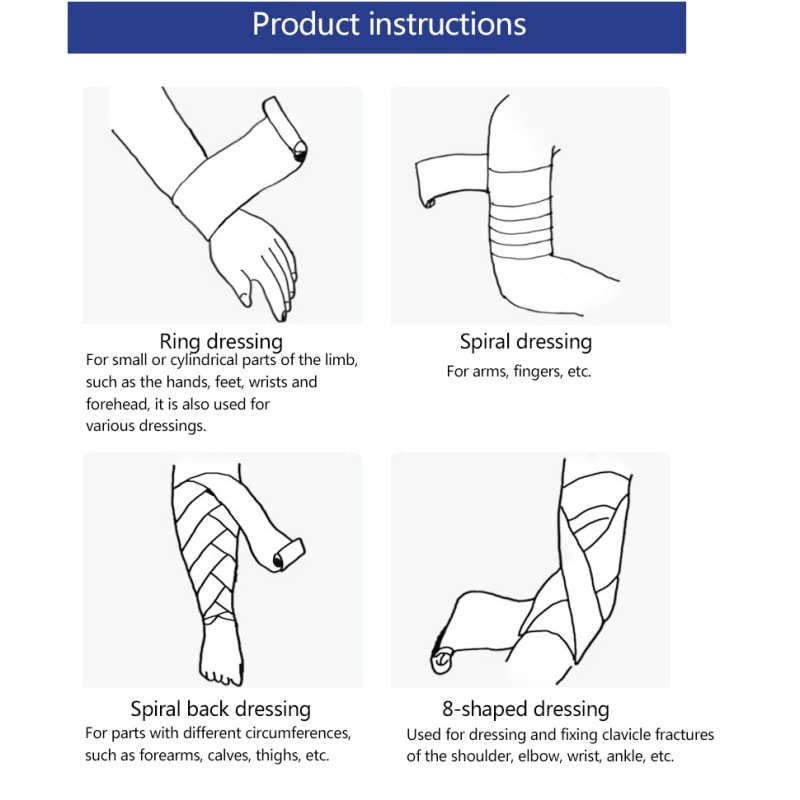 Product instructions

Ring dressing
For small or cylindrical parts of the limb, such as the hands, feet, wrists and forehead, it is also used for various dressings.

Spiral dressing
For arms, fingers, etc.

Spiral back dressing
For parts with different circumferences, such as forearms, calves, thighs, etc.

8-shaped dressing
Used for dressing and fixing clavicle fractures of the shoulder, elbow, wrist, ankle, etc.