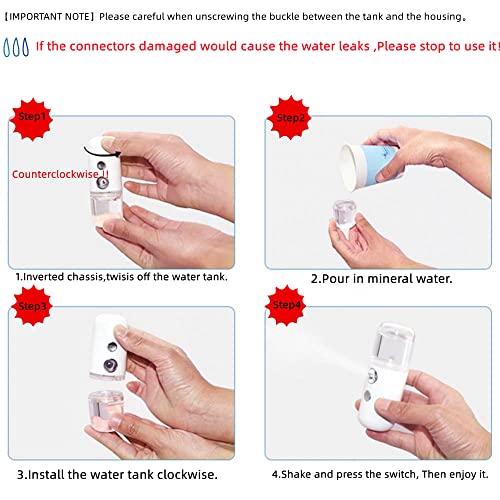 【IMPORTANT NOTE】Please careful when unscrewing the buckle between the tank and the housing。

If the connectors damaged would cause the water leaks ,Please stop to use it!

Step1

Counterclockwise !!

1.Inverted chassis,twisis off the water tank.

Step2

2.Pour in mineral water.

Step3

3.Install the water tank clockwise.

Step4

4.Shake and press the switch, Then enjoy it.