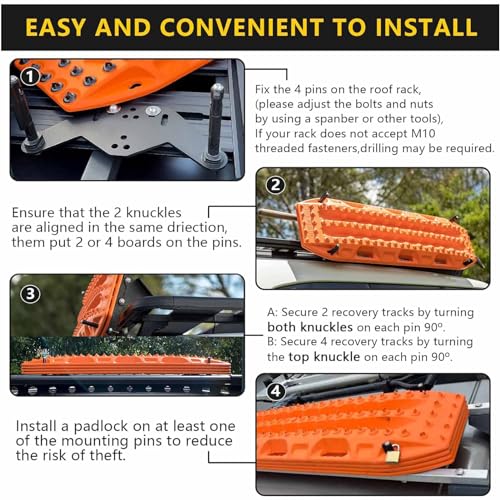 EASY AND CONVENIENT TO INSTALL

1

Fix the 4 pins on the roof rack, (please adjust the bolts and nuts by using a spanber or other tools), If your rack does not accept M10 threaded fasteners,drilling may be required.

2

Ensure that the 2 knuckles are aligned in the same driection, them put 2 or 4 boards on the pins.

3

A: Secure 2 recovery tracks by turning both knuckles on each pin 90º.
B: Secure 4 recovery tracks by turning the top knuckle on each pin 90º.

4

Install a padlock on at least one of the mounting pins to reduce the risk of theft.