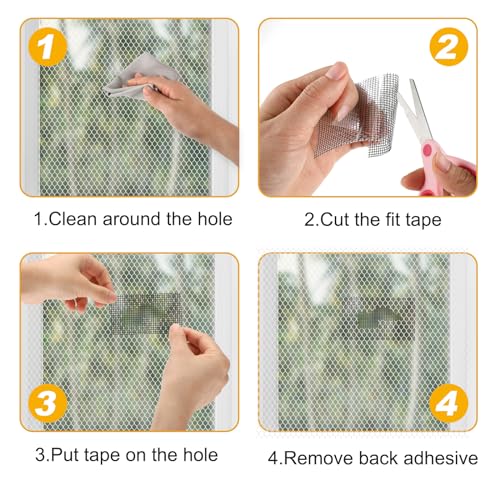 1

1.Clean around the hole

2

2.Cut the fit tape

3

3.Put tape on the hole

4

4.Remove back adhesive