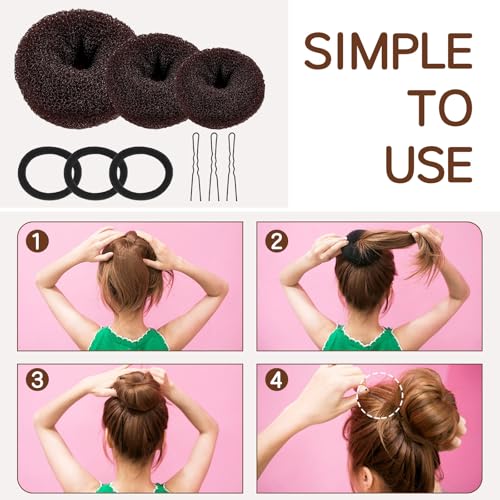 SIMPLE TO USE

1

2

3

4