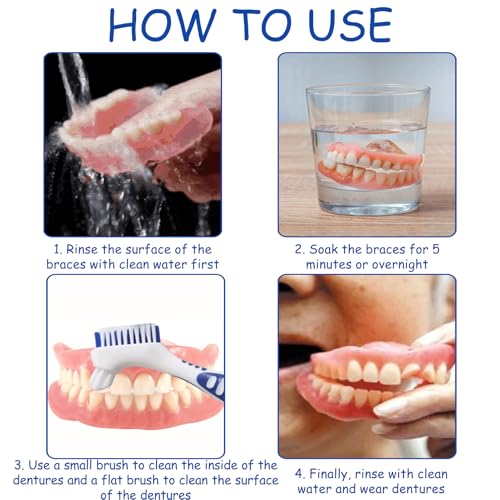 HOW TO USE

1. Rinse the surface of the braces with clean water first

2. Soak the braces for 5 minutes or overnight

3. Use a small brush to clean the inside of the dentures and a flat brush to clean the surface of the dentures

4. Finally, rinse with clean water and wear dentures