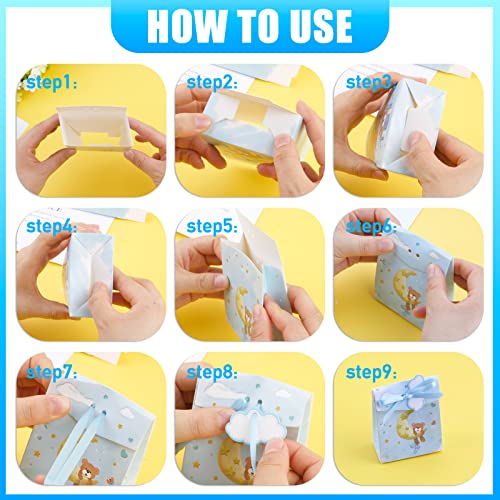 HOW TO USE

step1:

step2:

step3:

step4:

step5:

step6:

step7:

step8:

step9: