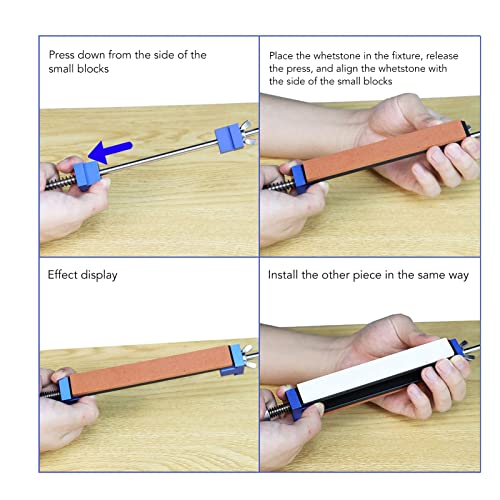 Press down from the side of the small blocks

Place the whetstone in the fixture, release the press, and align the whetstone with the side of the small blocks

Effect display

Install the other piece in the same way