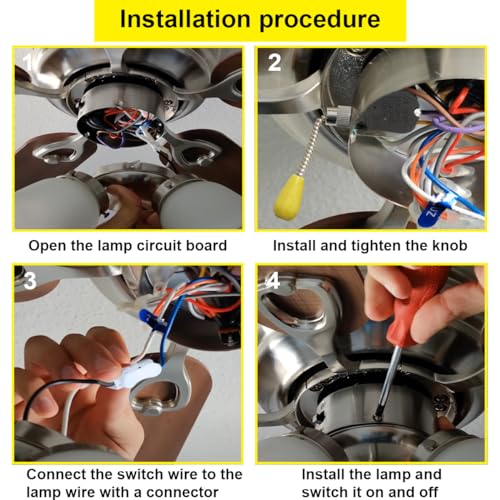 Installation procedure

1

Open the lamp circuit board

2

Install and tighten the knob

3

Connect the switch wire to the lamp wire with a connector

4

Install the lamp and switch it on and off