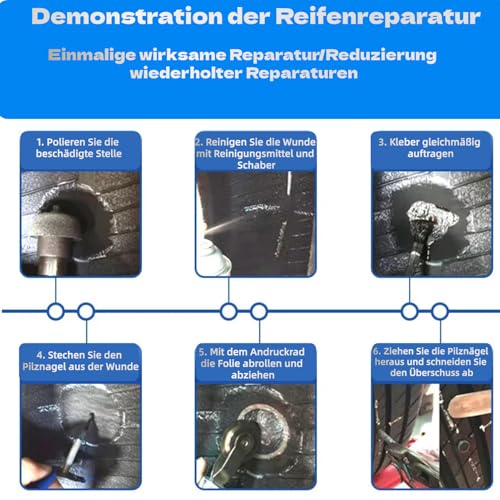 Demonstration der Reifenreparatur

Einmalige wirksame Reparatur/Reduzierung wiederholter Reparaturen

1. Polieren Sie die beschädigte Stelle

2. Reinigen Sie die Wunde mit Reinigungsmittel und Schaber

3. Kleber gleichmäßig auftragen

4. Stechen Sie den Pilznagel aus der Wunde

5. Mit dem Andruckrad die Folie abrollen und abziehen

6. Ziehen Sie die Pilznägel heraus und schneiden Sie den Überschuss ab