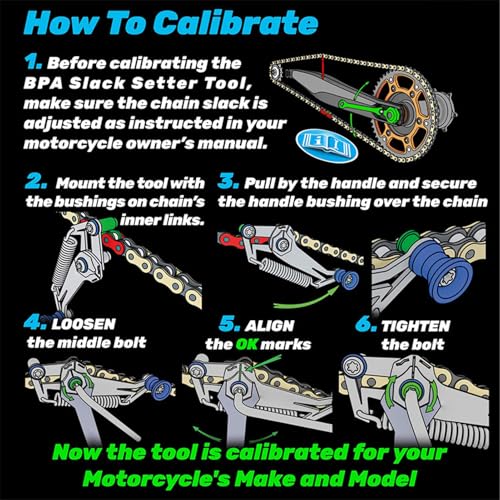 How To Calibrate

1. Before calibrating the BPA Slack Setter Tool, make sure the chain slack is adjusted as instructed in your motorcycle owner's manual.

2. Mount the tool with the bushings on chain's inner links.

3. Pull by the handle and secure the handle bushing over the chain

4. LOOSEN the middle bolt

5. ALIGN the OK marks

6. TIGHTEN the bolt

Now the tool is calibrated for your Motorcycle's Make and Model