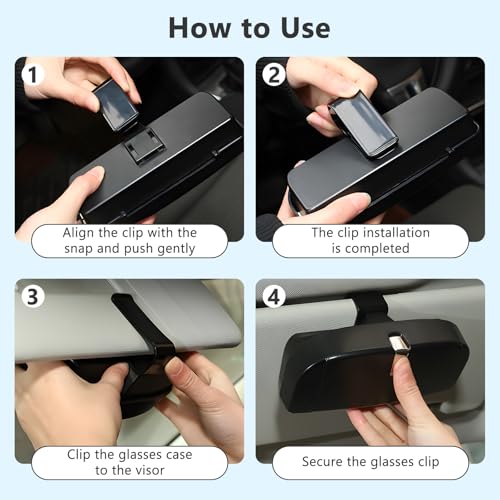 How to Use

1

Align the clip with the snap and push gently

2

The clip installation is completed

3

Clip the glasses case to the visor

4

Secure the glasses clip