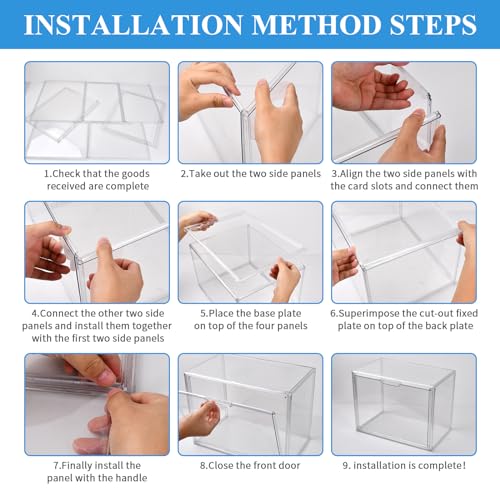 INSTALLATION METHOD STEPS

1.Check that the goods received are complete

2.Take out the two side panels

3.Align the two side panels with the card slots and connect them

4.Connect the other two side panels and install them together with the first two side panels

5.Place the base plate on top of the four panels

6.Superimpose the cut-out fixed plate on top of the back plate

7.Finally install the panel with the handle

8.Close the front door

9. installation is complete!