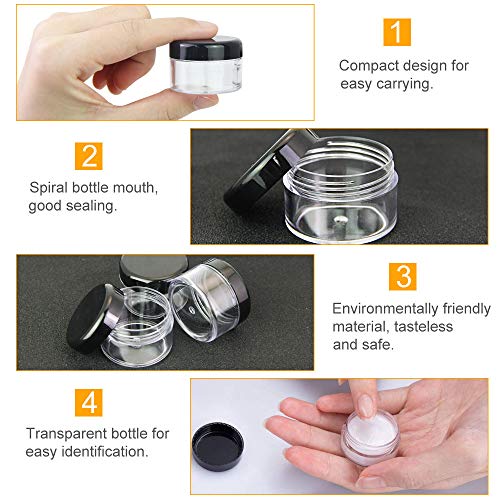 1

Compact design for easy carrying.

2

Spiral bottle mouth, good sealing.

3

Environmentally friendly material, tasteless and safe.

4

Transparent bottle for easy identification.