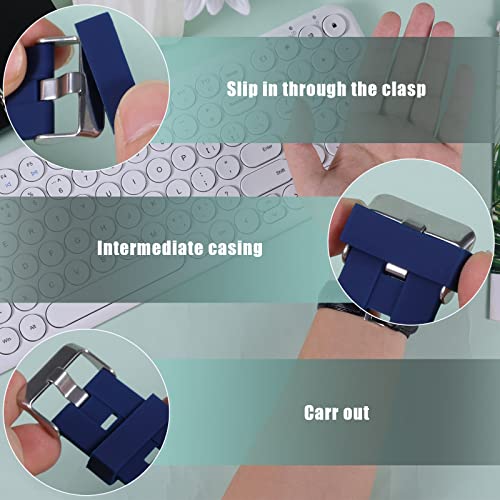 Slip in through the clasp

Intermediate casing

Carr out