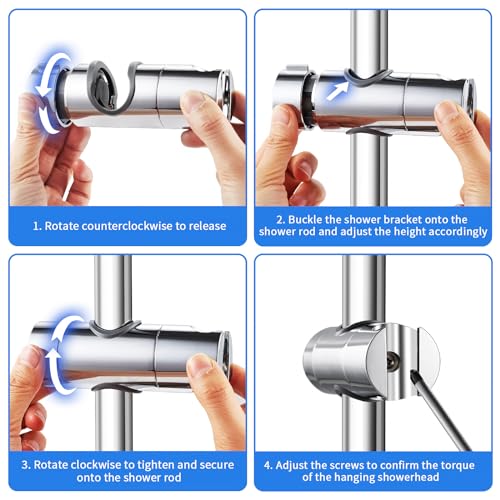 1. Rotate counterclockwise to release

2. Buckle the shower bracket onto the shower rod and adjust the height accordingly

3. Rotate clockwise to tighten and secure onto the shower rod

4. Adjust the screws to confirm the torque of the hanging showerhead