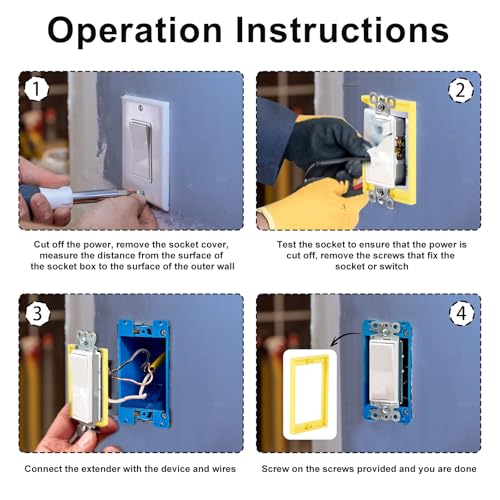 Operation Instructions

1

Cut off the power, remove the socket cover, measure the distance from the surface of the socket box to the surface of the outer wall

2

Test the socket to ensure that the power is cut off, remove the screws that fix the socket or switch

3

Connect the extender with the device and wires

4

Screw on the screws provided and you are done