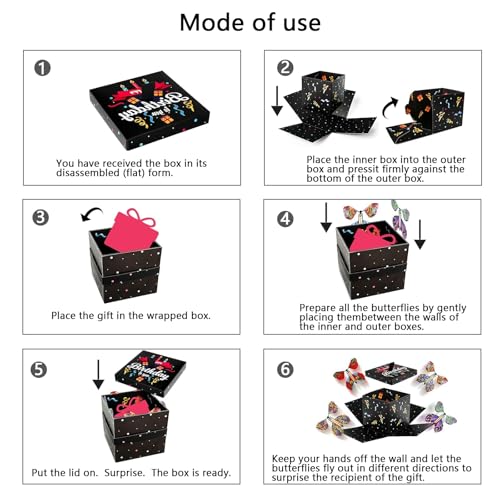 Mode of use

1

Happy Birthday

You have received the box in its disassembled (flat) form.

2

Place the inner box into the outer box and pressit firmly against the bottom of the outer box.

3

Place the gift in the wrapped box.

4

Prepare all the butterflies by gently placing thembetween the walls of the inner and outer boxes.

5

Happy Birthday

Put the lid on. Surprise. The box is ready.

6

Keep your hands off the wall and let the butterflies fly out in different directions to surprise the recipient of the gift.