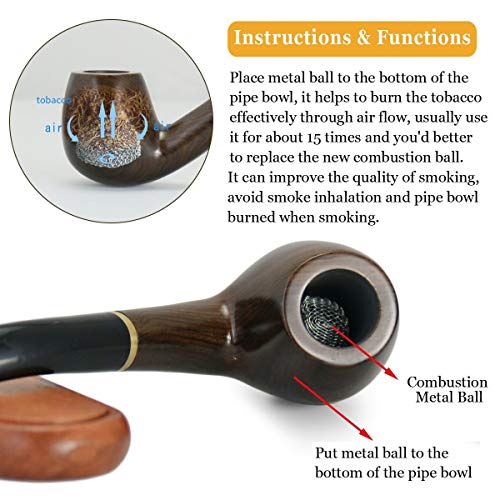 tobacco

air

air

Instructions & Functions

Place metal ball to the bottom of the pipe bowl, it helps to burn the tobacco effectively through air flow, usually use it for about 15 times and you'd better to replace the new combustion ball. It can improve the quality of smoking, avoid smoke inhalation and pipe bowl burned when smoking.

Combustion Metal Ball

Put metal ball to the bottom of the pipe bowl