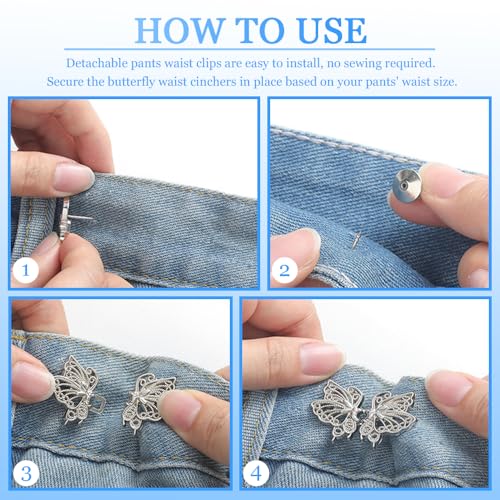 HOW TO USE

Detachable pants waist clips are easy to install, no sewing required. Secure the butterfly waist cinchers in place based on your pants' waist size.

1

2

3

4