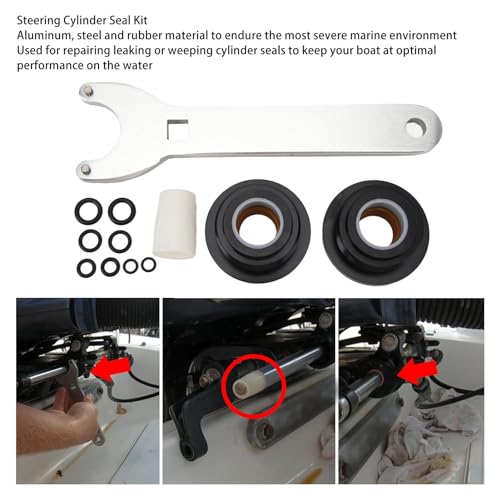 Steering Cylinder Seal Kit
Aluminum, steel and rubber material to endure the most severe marine environment
Used for repairing leaking or weeping cylinder seals to keep your boat at optimal performance on the water