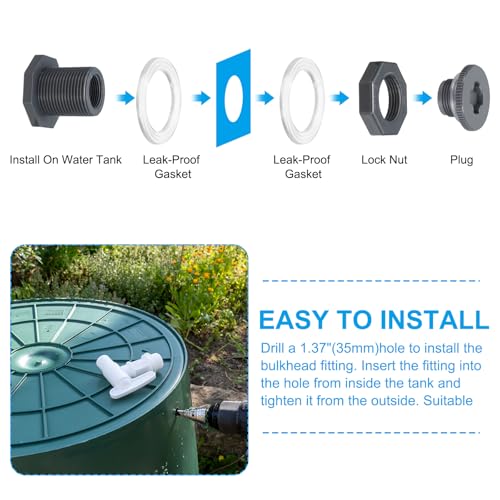 Install On Water Tank

Leak-Proof Gasket

Leak-Proof Gasket

Lock Nut

Plug

EASY TO INSTALL

Drill a 1.37"(35mm)hole to install the bulkhead fitting. Insert the fitting into the hole from inside the tank and tighten it from the outside. Suitable