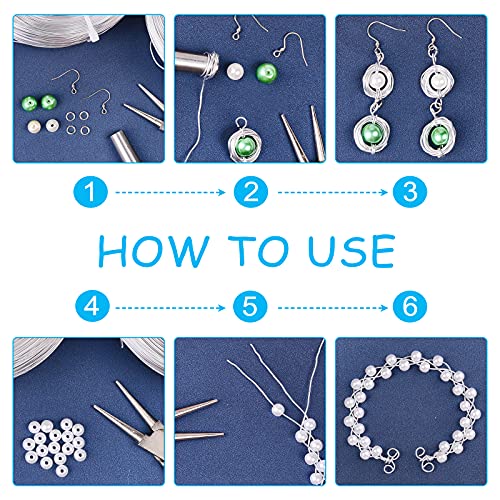 1
2
3

HOW TO USE

4
5
6