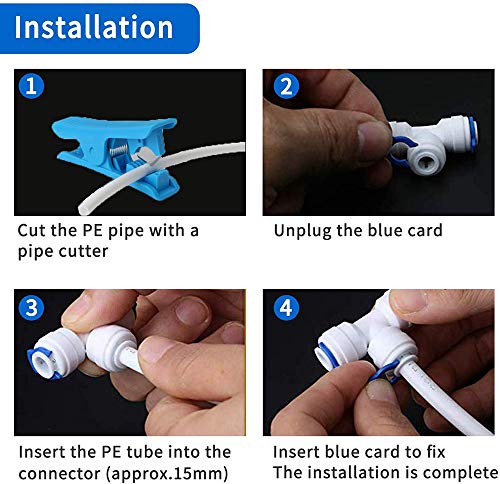 Installation

1

Cut the PE pipe with a pipe cutter

2

Unplug the blue card

3

Insert the PE tube into the connector (approx.15mm)

4

Insert blue card to fix
The installation is complete