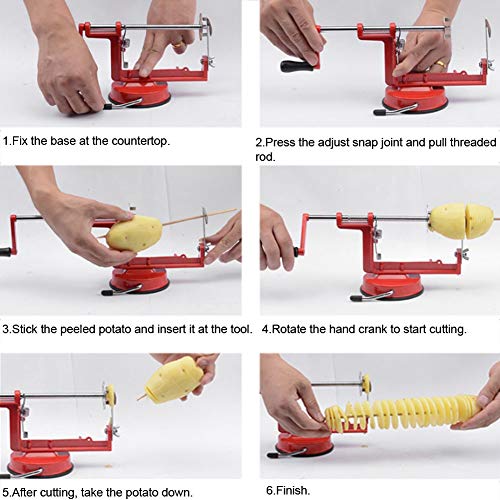 1.Fix the base at the countertop.

2.Press the adjust snap joint and pull threaded rod.

3.Stick the peeled potato and insert it at the tool.

4.Rotate the hand crank to start cutting.

5.After cutting, take the potato down.

6.Finish.