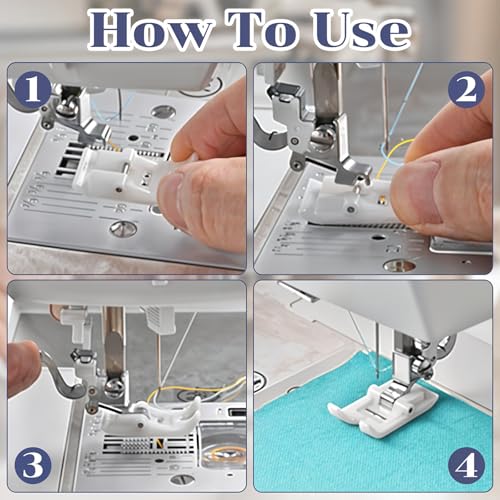 How To Use

1

2

3

4