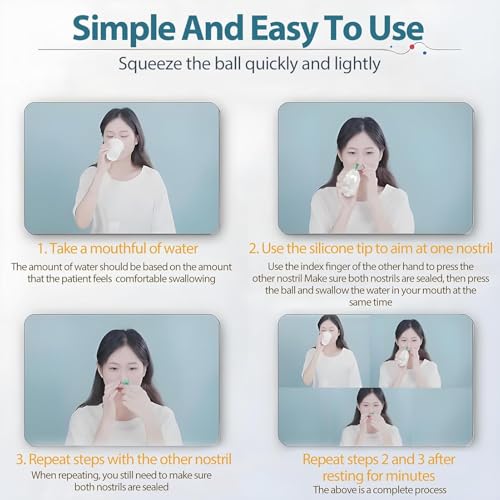 Simple And Easy To Use

Squeeze the ball quickly and lightly

1. Take a mouthful of water

The amount of water should be based on the amount that the patient feels comfortable swallowing

2. Use the silicone tip to aim at one nostril

Use the index finger of the other hand to press the other nostril Make sure both nostrils are sealed, then press the ball and swallow the water in your mouth at the same time

3. Repeat steps with the other nostril

When repeating, you still need to make sure both nostrils are sealed

Repeat steps 2 and 3 after resting for minutes

The above is a complete process