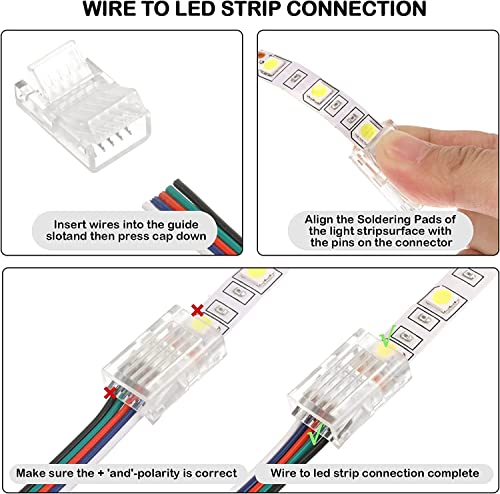 WIRE TO LED STRIP CONNECTION

Insert wires into the guide slotand then press cap down

Align the Soldering Pads of the light stripsurface with the pins on the connector

Make sure the + 'and'-polarity is correct

Wire to led strip connection complete