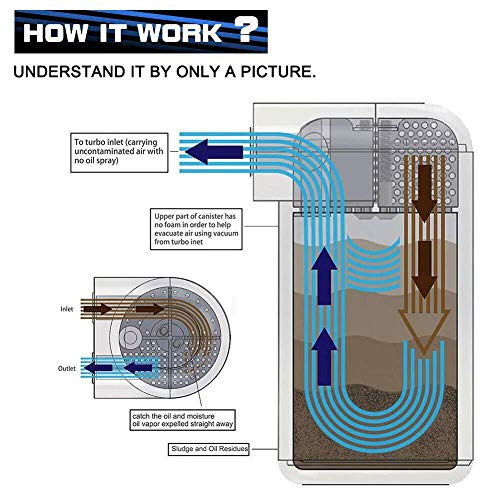 HOW IT WORK ?

UNDERSTAND IT BY ONLY A PICTURE.

To turbo inlet (carrying uncontaminated air with no oil spray)

Upper part of canister has no foam in order to help evacuate air using vacuum from turbo inet

Inlet

Outlet

catch the oil and moisture oil vapor expelled straight away

Sludge and Oil Residues