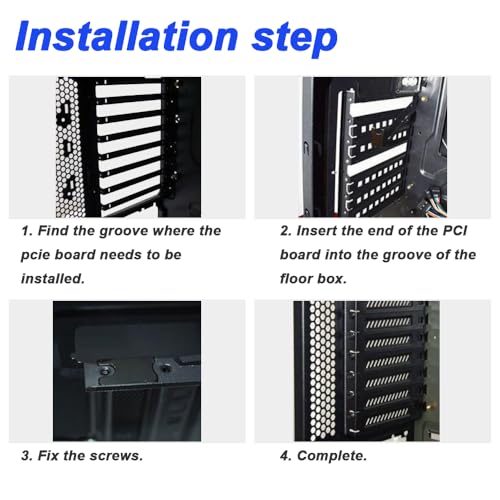 Installation step

1. Find the groove where the pcie board needs to be installed.

2. Insert the end of the PCI board into the groove of the floor box.

3. Fix the screws.

4. Complete.