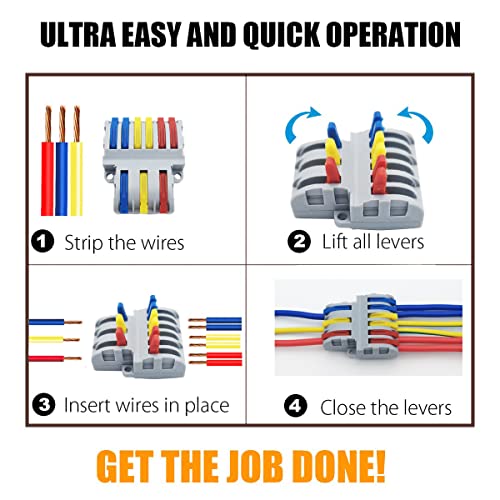 ULTRA EASY AND QUICK OPERATION

1 Strip the wires

2 Lift all levers

3 Insert wires in place

4 Close the levers

GET THE JOB DONE!