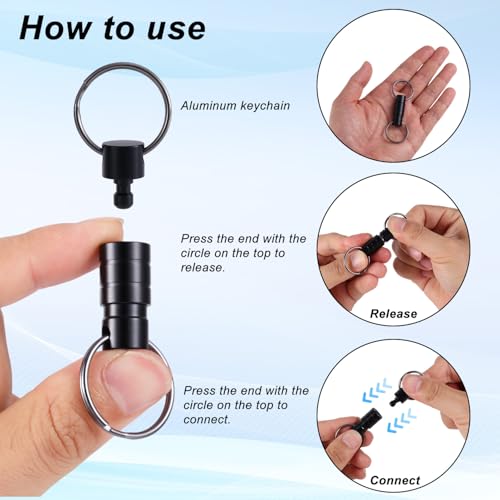 How to use

Aluminum keychain

Press the end with the circle on the top to release.

Release

Press the end with the circle on the top to connect.

Connect