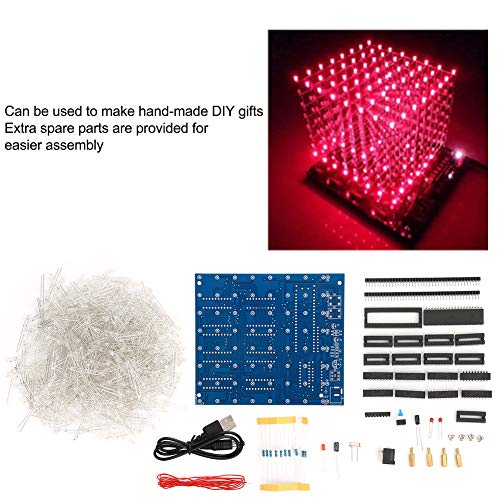 Can be used to make hand-made DIY gifts
Extra spare parts are provided for easier assembly