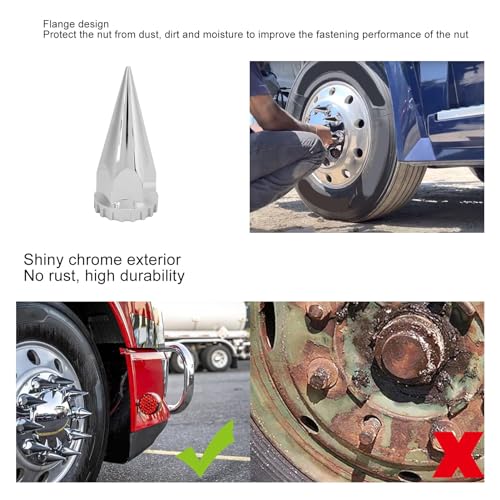 Flange design
Protect the nut from dust, dirt and moisture to improve the fastening performance of the nut

Shiny chrome exterior
No rust, high durability