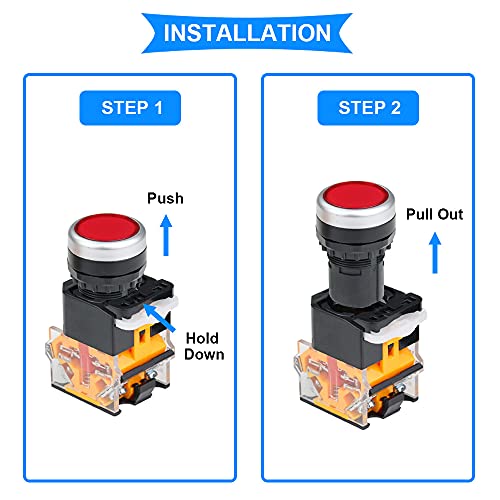 INSTALLATION

STEP 1

Push

Hold Down

STEP 2

Pull Out